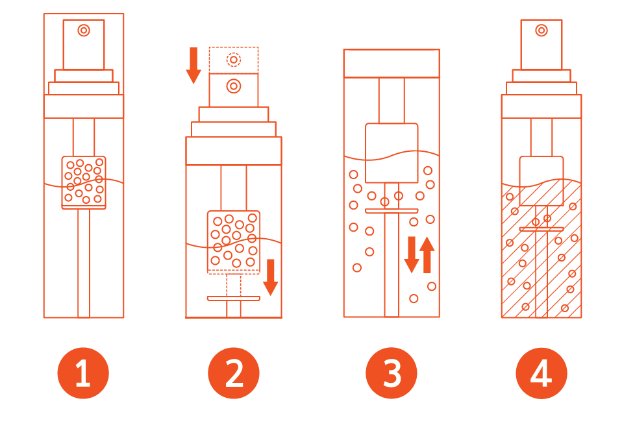 1
2
3
4