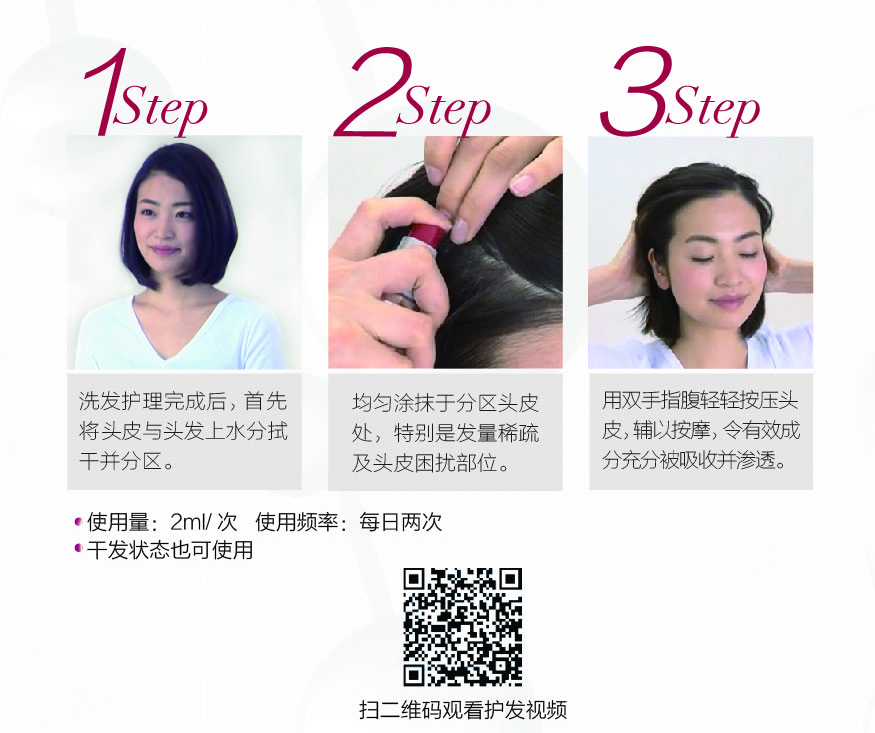 1Step

洗发护理完成后，首先将头皮与头发上水分拭干并分区。

2Step

均匀涂抹于分区头皮处，特别是发量稀疏及头皮困扰部位。

3Step

用双手指腹轻轻按压头皮，辅以按摩，令有效成分充分被吸收并渗透。

• 使用量：2ml/ 次　使用频率：每日两次
• 干发状态也可使用

扫二维码观看护发视频